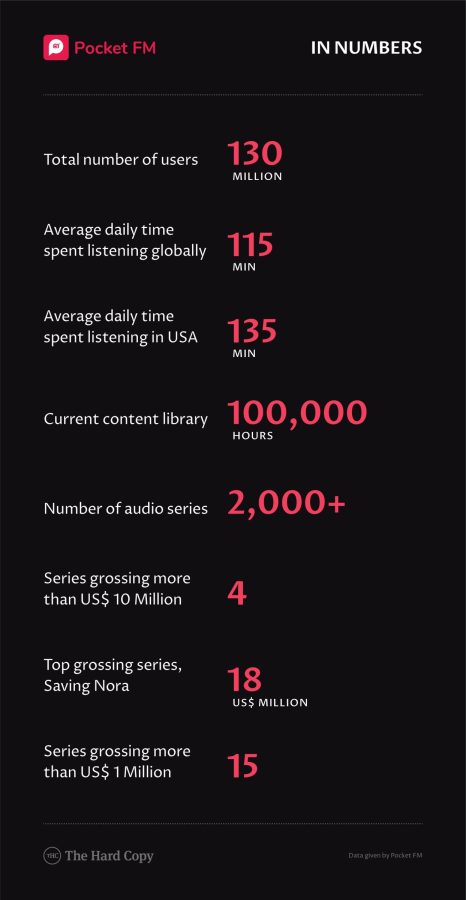 Pocket FM

IN NUMBERS

Total number of users
130
MILLION

Average daily time spent listening globally
115
MIN

Average daily time spent listening in USA
135
MIN

Current content library
100,000
HOURS

Number of audio series
2,000+

Series grossing more than US$ 10 Million
4

Top grossing series, Saving Nora
18
US$ MILLION

Series grossing more than US$ 1 Million
15

THC The Hard Copy

Data given by Pocket FM