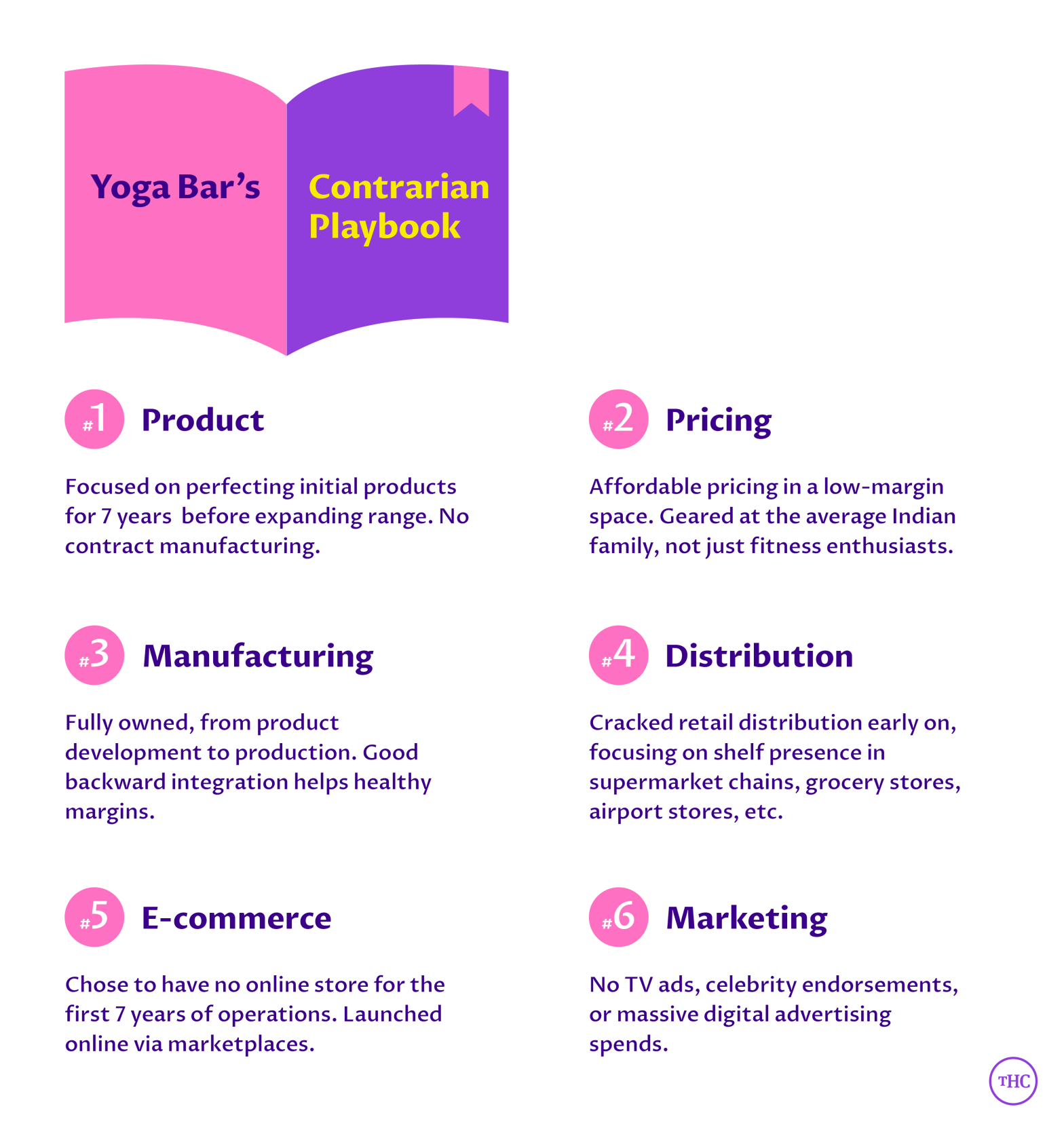 Yoga Bar's Contrarian Playbook

#1 Product

Focused on perfecting initial products for 7 years before expanding range. No contract manufacturing.

#2 Pricing

Affordable pricing in a low-margin space. Geared at the average Indian family, not just fitness enthusiasts.

#3 Manufacturing

Fully owned, from product development to production. Good backward integration helps healthy margins.

#4 Distribution

Cracked retail distribution early on, focusing on shelf presence in supermarket chains, grocery stores, airport stores, etc.

#5 E-commerce

Chose to have no online store for the first 7 years of operations. Launched online via marketplaces.

#6 Marketing

No TV ads, celebrity endorsements, or massive digital advertising spends.

THC